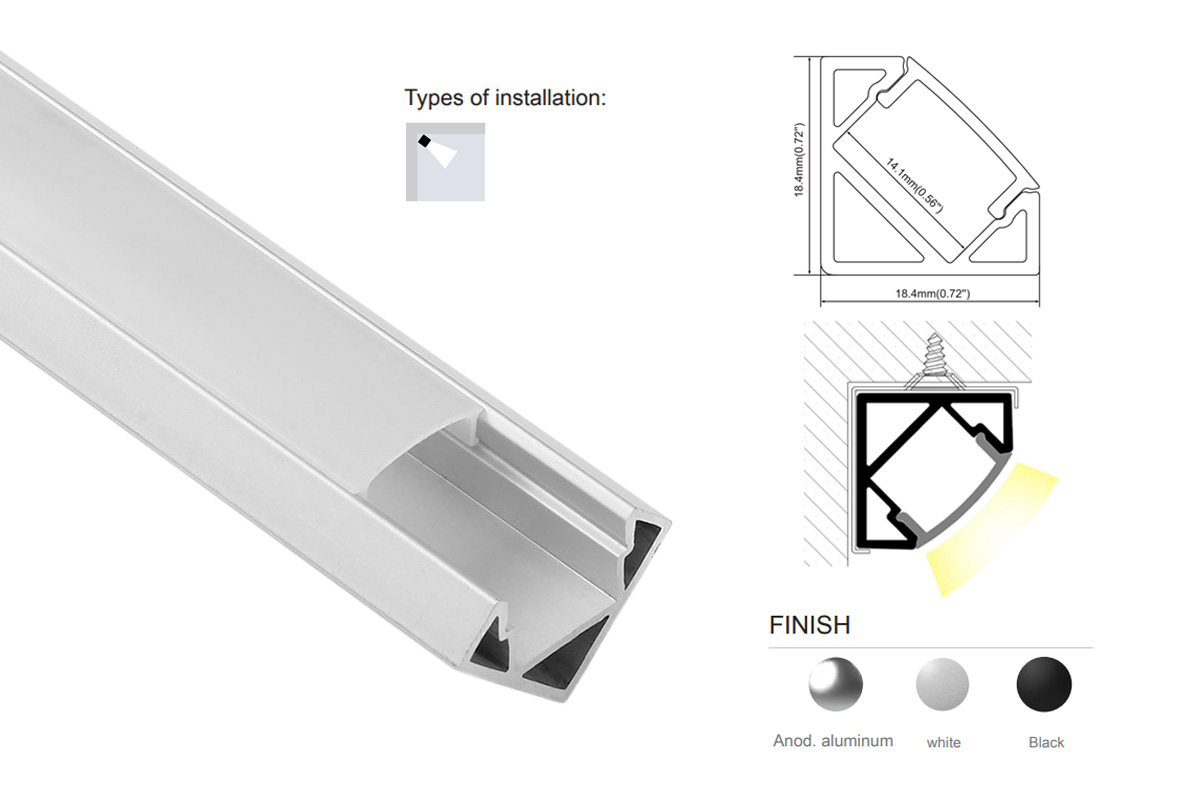 Types of installation:

18.4mm(0.72")

14.1mm(0.56")

18.4mm(0.72")

FINISH

Anod. aluminum

white

Black