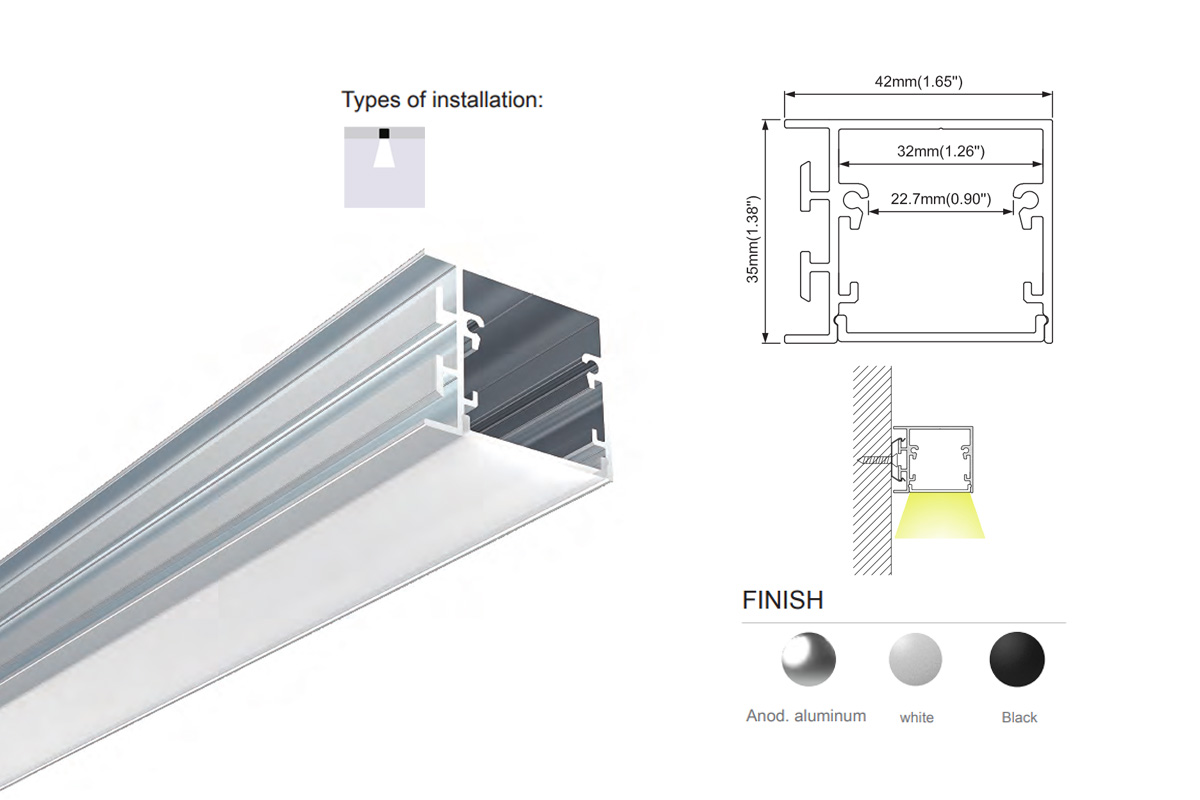 Types of installation:

42mm(1.65")

32mm(1.26")

22.7mm(0.90")

35mm(1.38")

FINISH

Anod. aluminum

white

Black