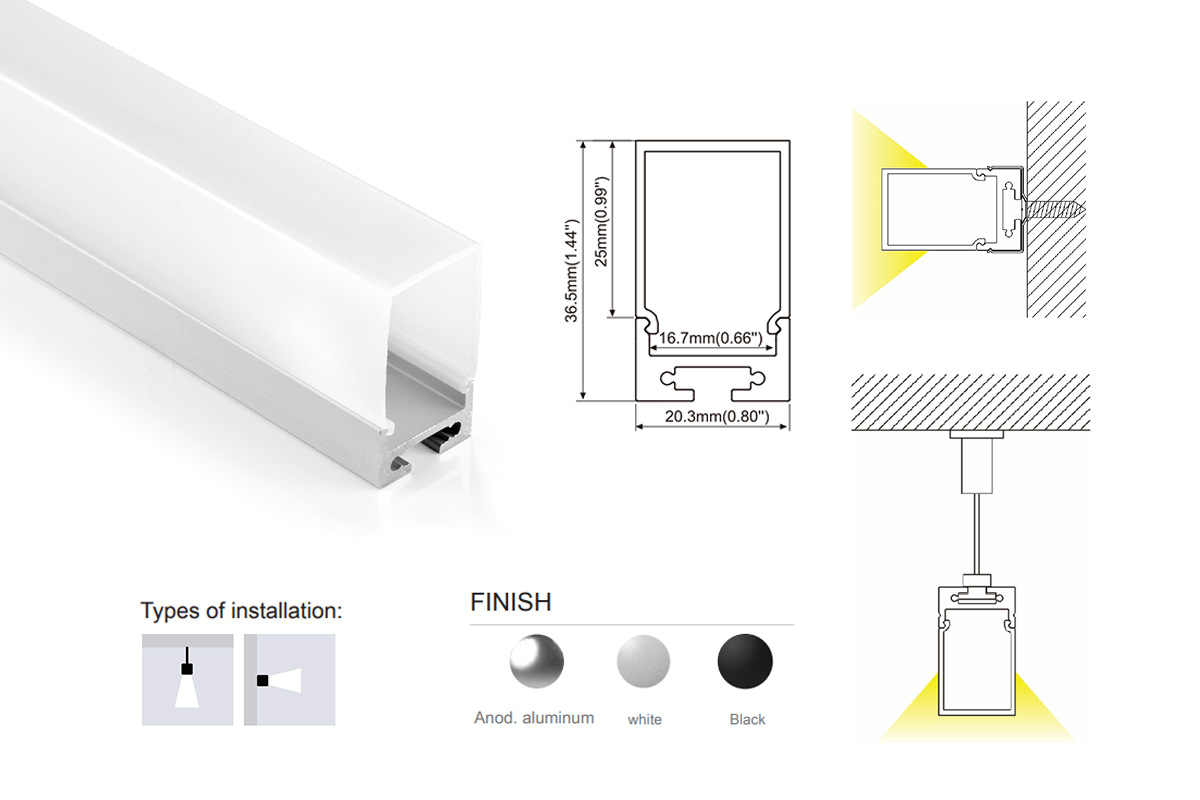 36.5mm(1.44")
25mm(0.99")
16.7mm(0.66")
20.3mm(0.80")

Types of installation:

FINISH

Anod. aluminum
white
Black