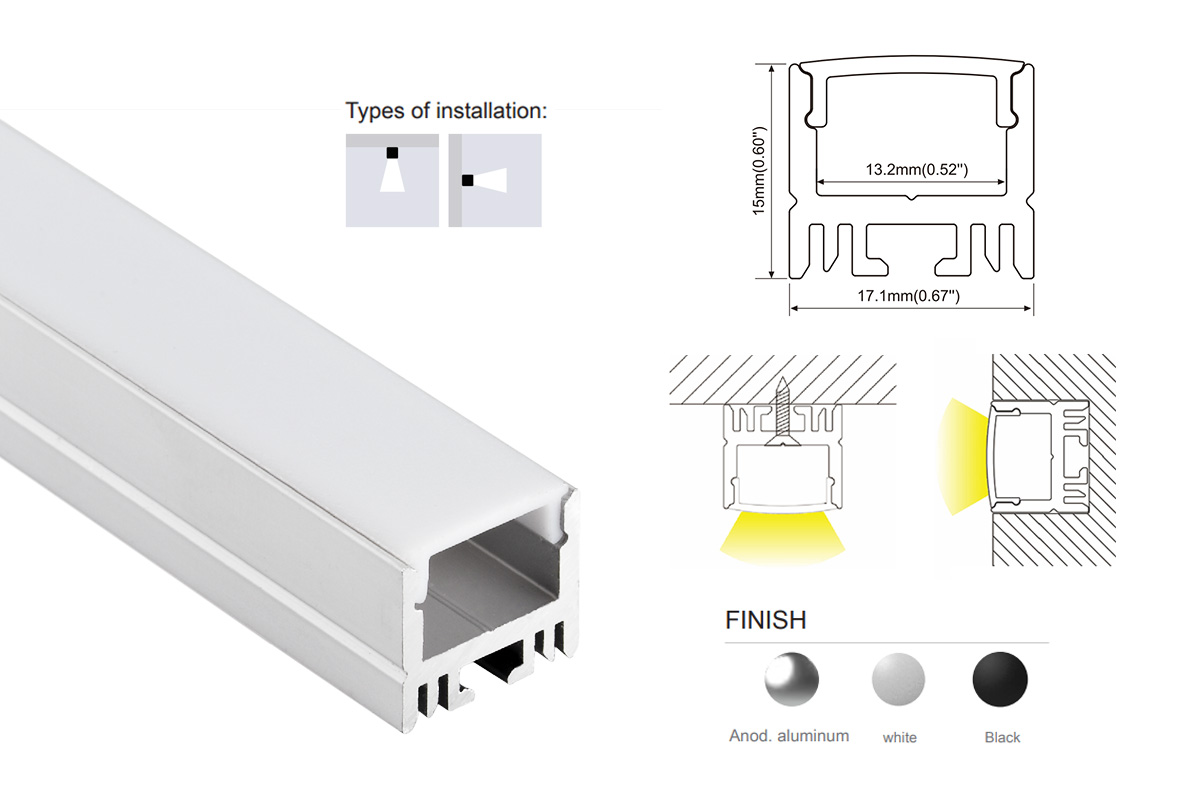 Types of installation:

15mm(0.60")

13.2mm(0.52")

17.1mm(0.67")

FINISH

Anod. aluminum

white

Black