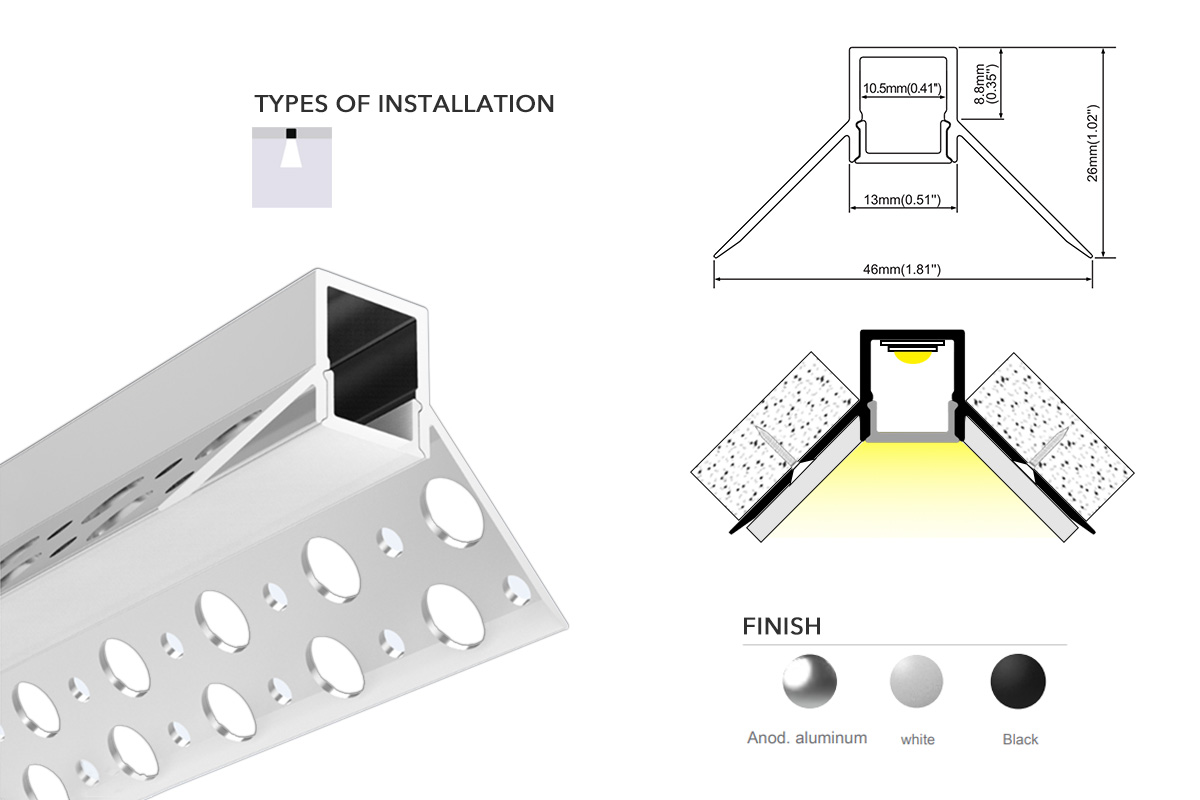 TYPES OF INSTALLATION

10.5mm(0.41")
8.8mm (0.35")
26mm(1.02")
13mm(0.51")
46mm(1.81")

FINISH

Anod. aluminum
white
Black