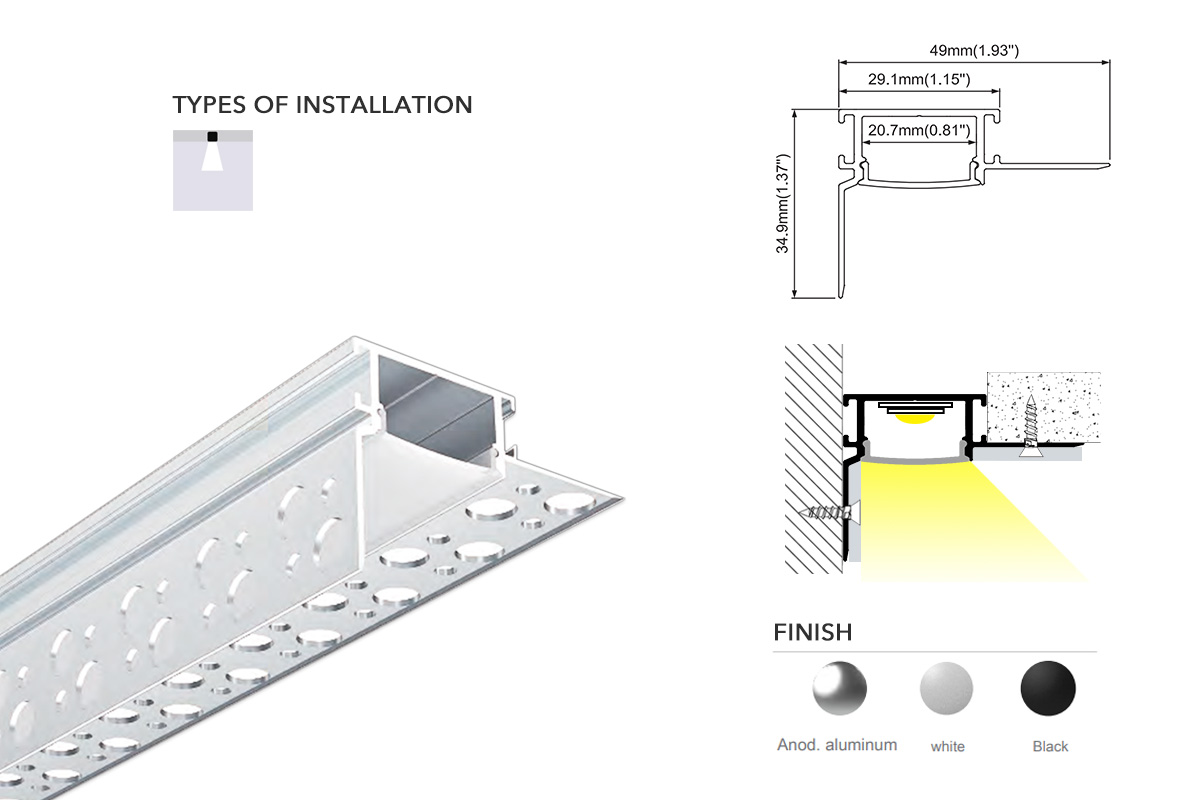 TYPES OF INSTALLATION

49mm(1.93")

29.1mm(1.15")

20.7mm(0.81")

34.9mm(1.37")

FINISH

Anod. aluminum

white

Black