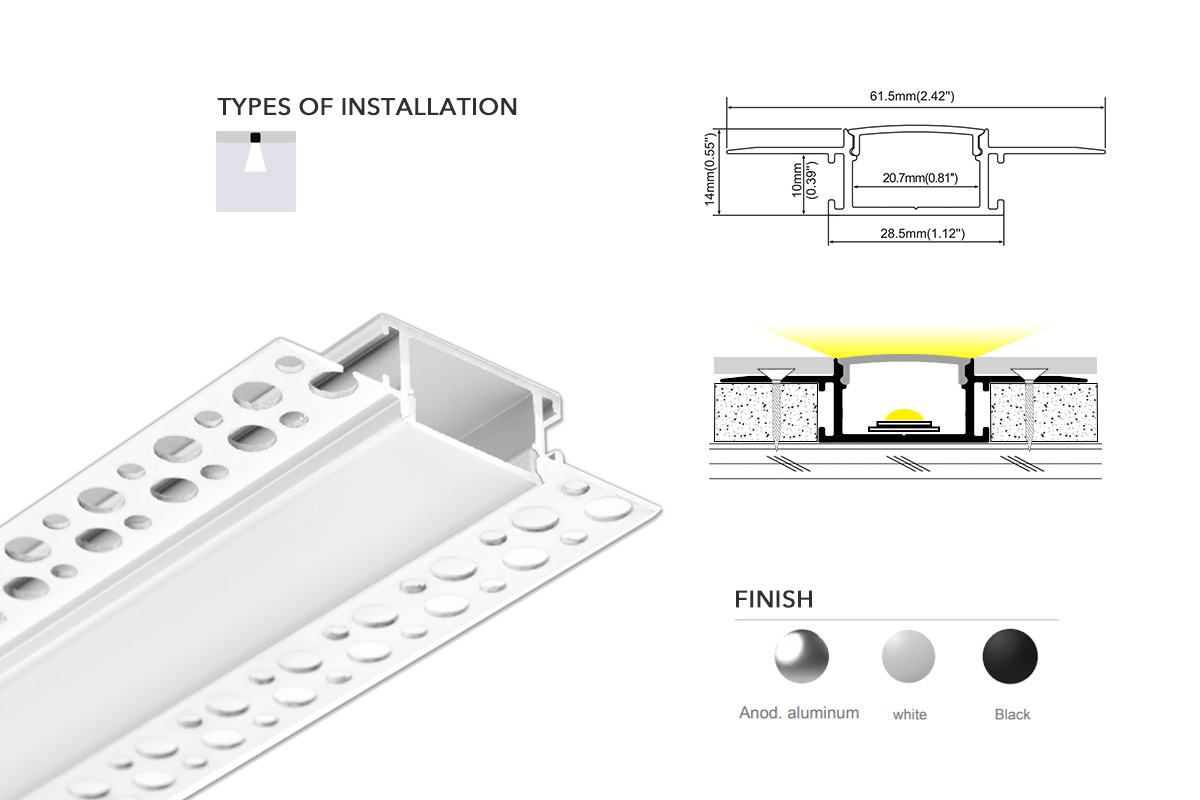 TYPES OF INSTALLATION

61.5mm(2.42")
14mm(0.55")
10mm (0.39")
20.7mm(0.81")
28.5mm(1.12")

FINISH

Anod. aluminum
white
Black