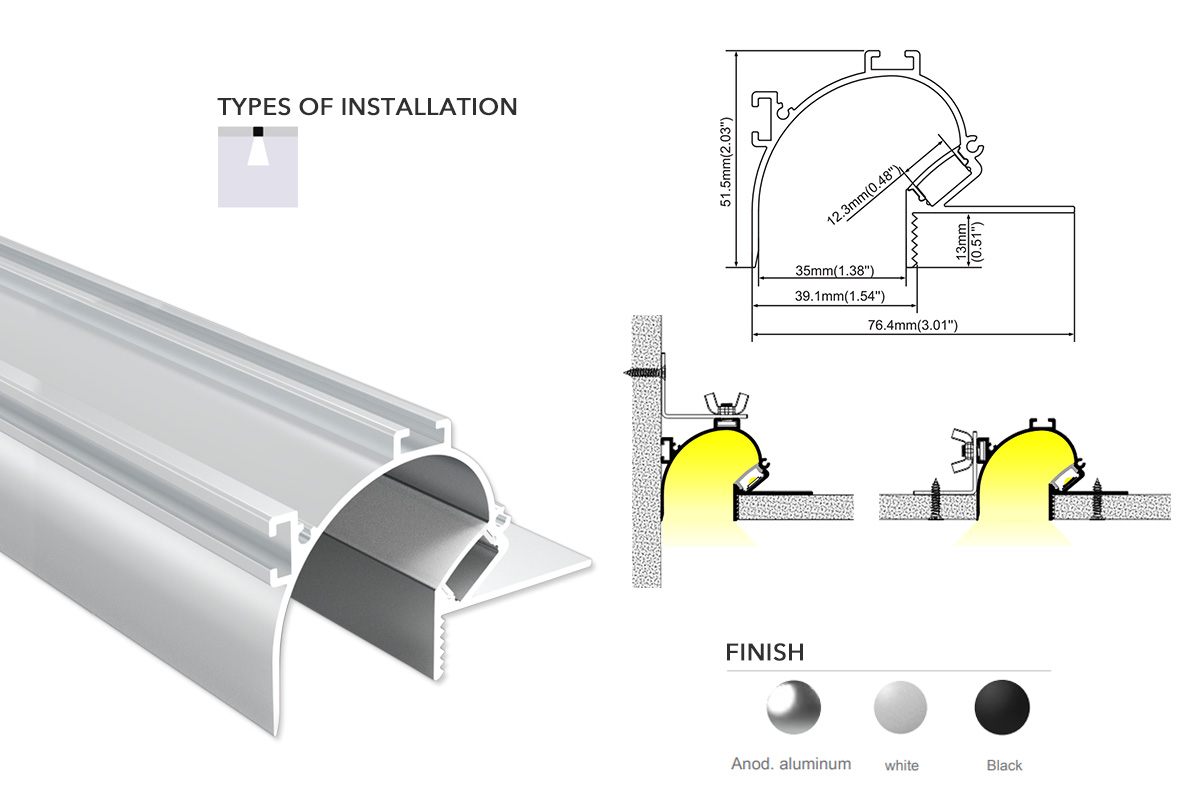 TYPES OF INSTALLATION

51.5mm(2.03")
12.3mm(0.48")
13mm (0.51")
35mm(1.38")
39.1mm(1.54")
76.4mm(3.01")

FINISH

Anod. aluminum
white
Black