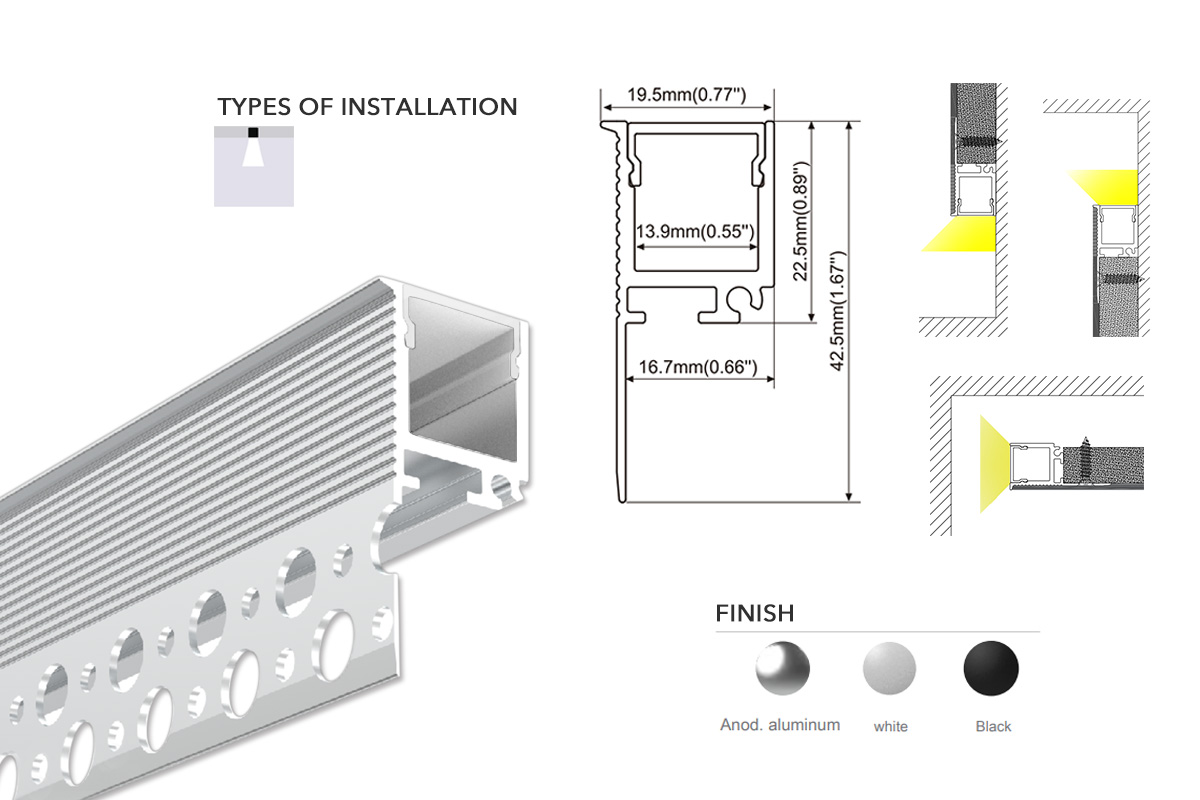 TYPES OF INSTALLATION

19.5mm(0.77")

13.9mm(0.55")

22.5mm(0.89")

42.5mm(1.67")

16.7mm(0.66")

FINISH

Anod. aluminum

white

Black