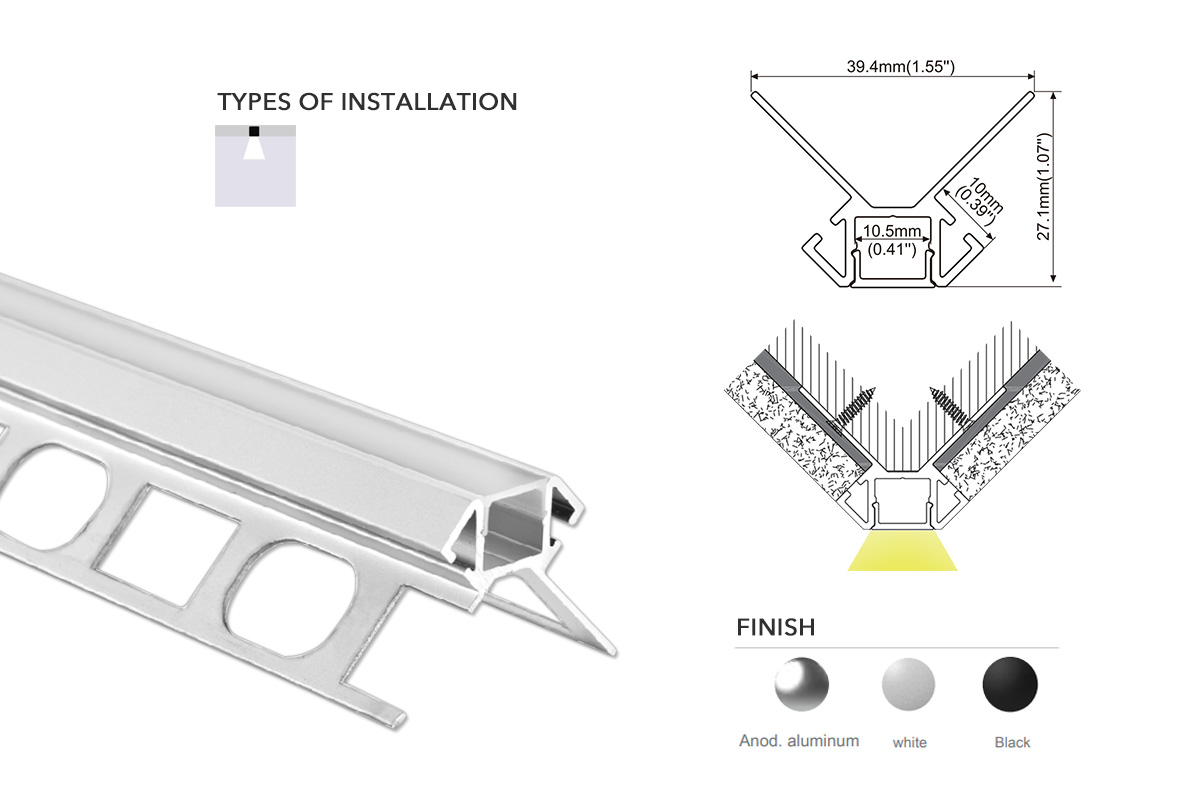 TYPES OF INSTALLATION

39.4mm(1.55")

27.1mm(1.07")

10mm (0.39")

10.5mm (0.41")

FINISH

Anod. aluminum

white

Black