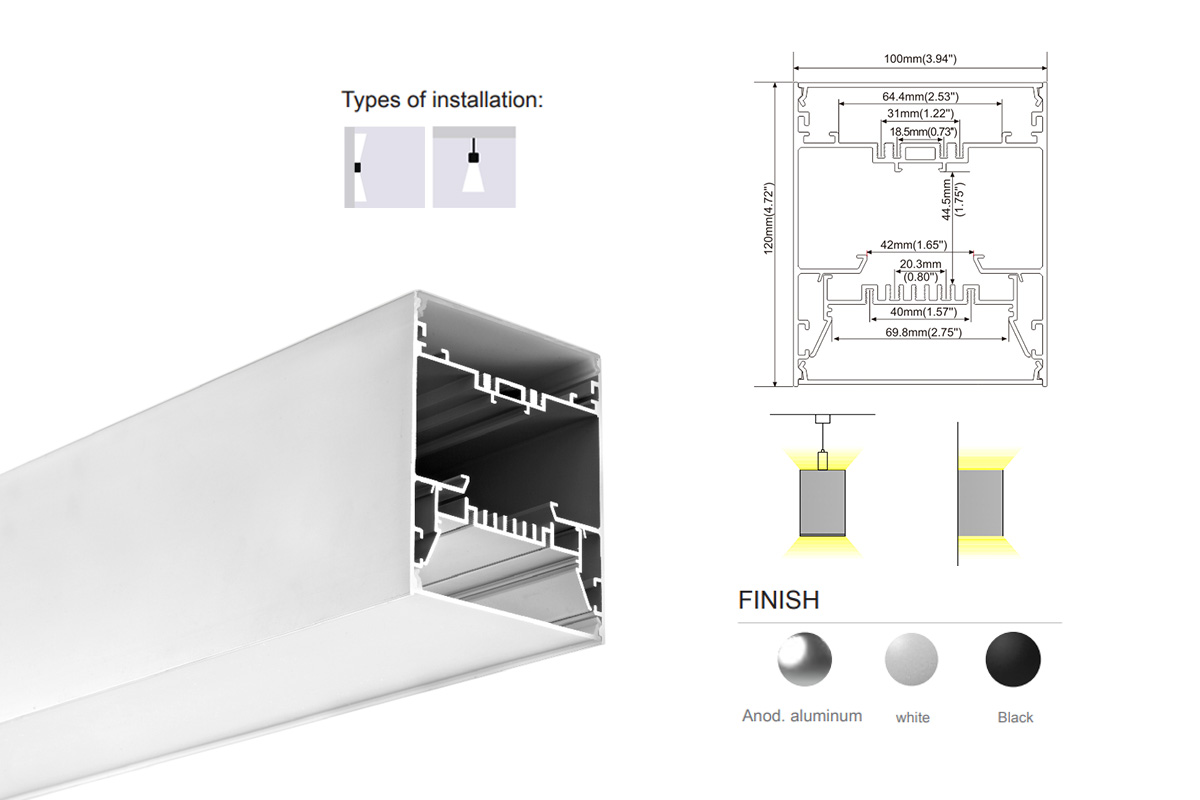 Types of installation:

100mm(3.94")
64.4mm(2.53")
31mm(1.22")
18.5mm(0.73")
120mm(4.72")
44.5mm (1.75")
42mm(1.65")
20.3mm (0.80")
40mm(1.57")
69.8mm(2.75")

FINISH

Anod. aluminum
white
Black