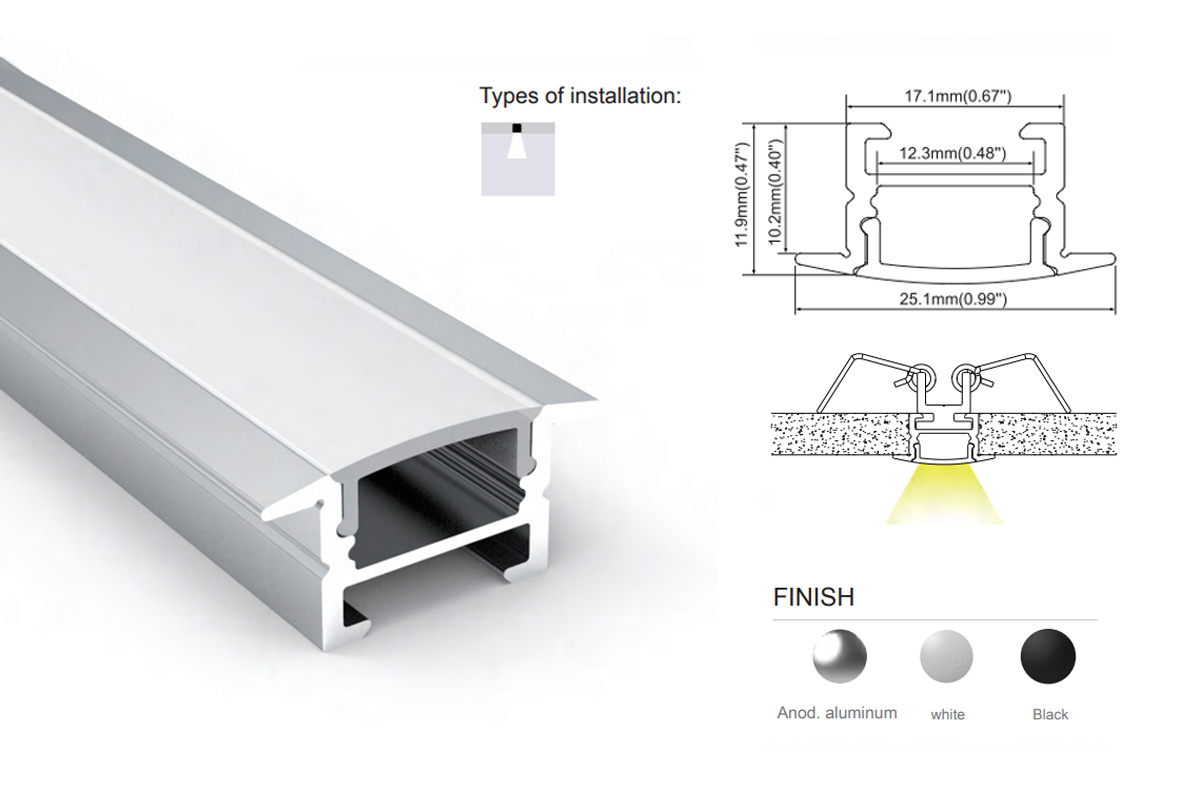 Types of installation:

17.1mm(0.67")
12.3mm(0.48")
11.9mm(0.47")
10.2mm(0.40")
25.1mm(0.99")

FINISH

Anod. aluminum
white
Black