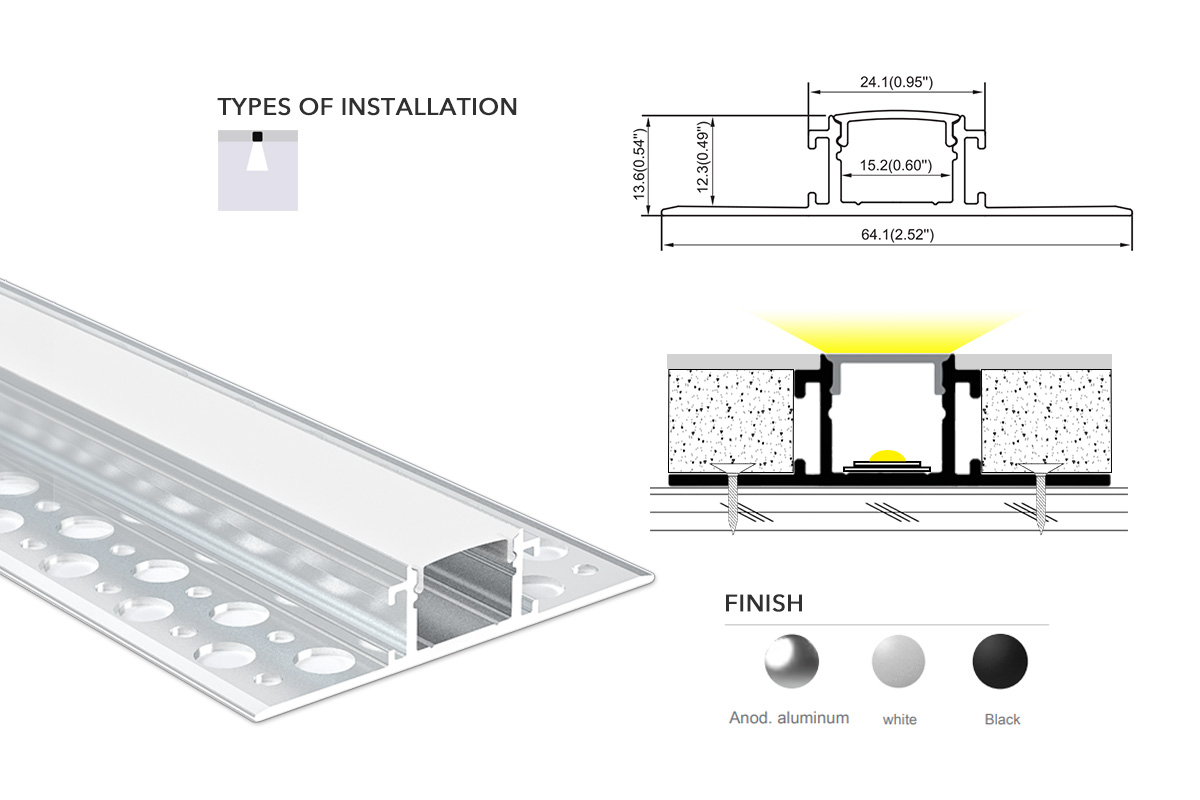 TYPES OF INSTALLATION

24.1(0.95")

13.6(0.54")

12.3(0.49")

15.2(0.60")

64.1(2.52")

FINISH

Anod. aluminum

white

Black