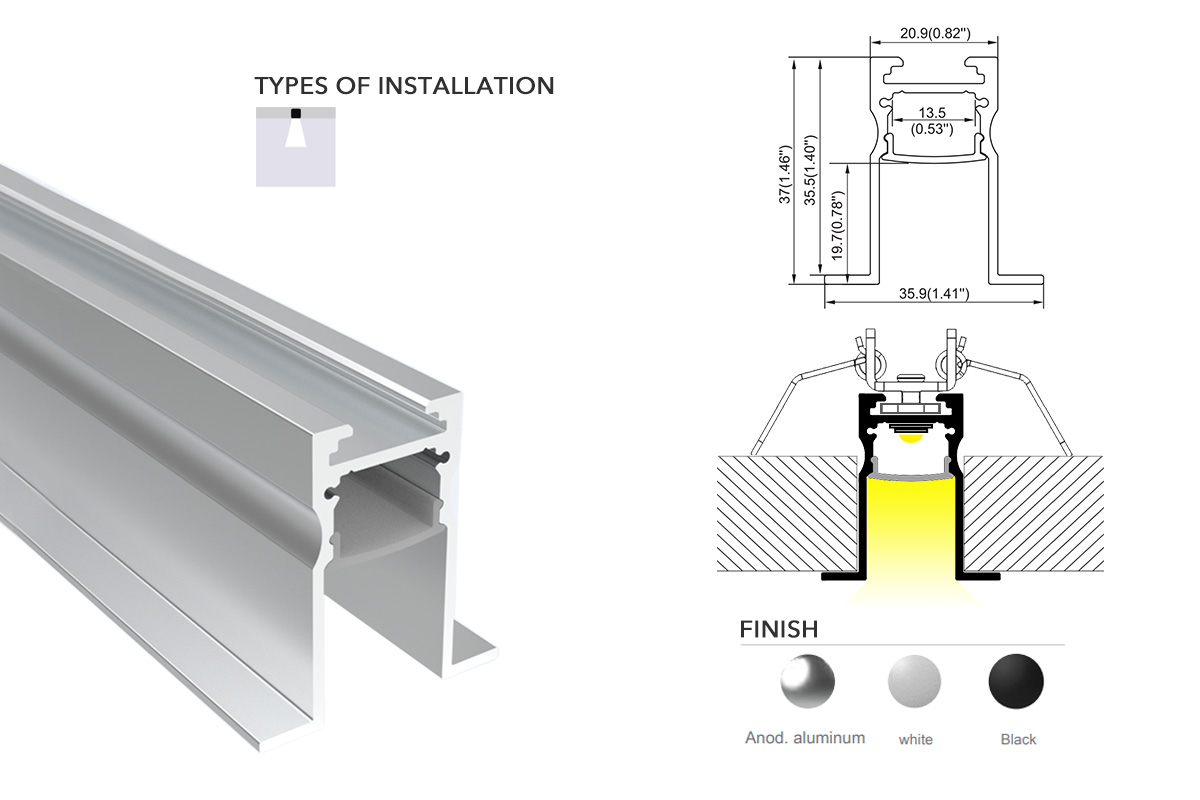 TYPES OF INSTALLATION

20.9(0.82")

13.5
(0.53")

37(1.46")

35.5(1.40")

19.7(0.78")

35.9(1.41")

FINISH

Anod. aluminum

white

Black