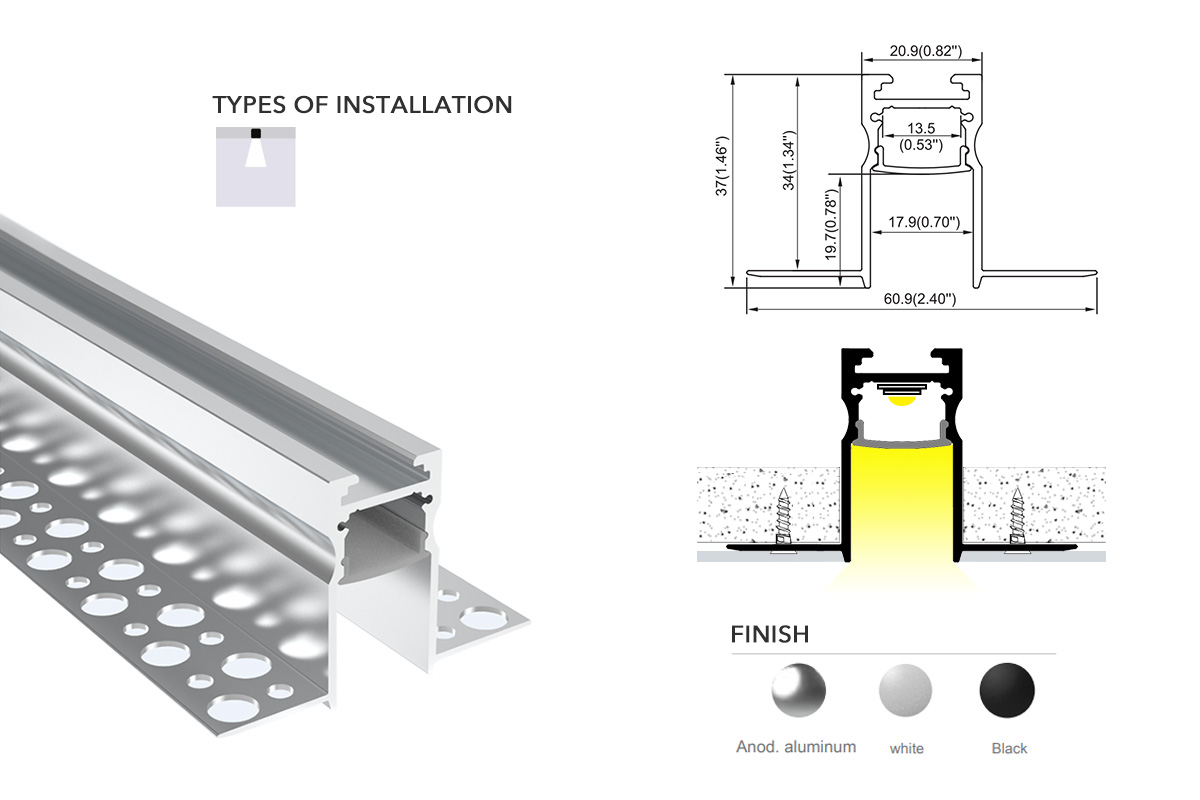 TYPES OF INSTALLATION

20.9(0.82")

13.5
(0.53")

37(1.46")

34(1.34")

19.7(0.78")

17.9(0.70")

60.9(2.40")

FINISH

Anod. aluminum

white

Black