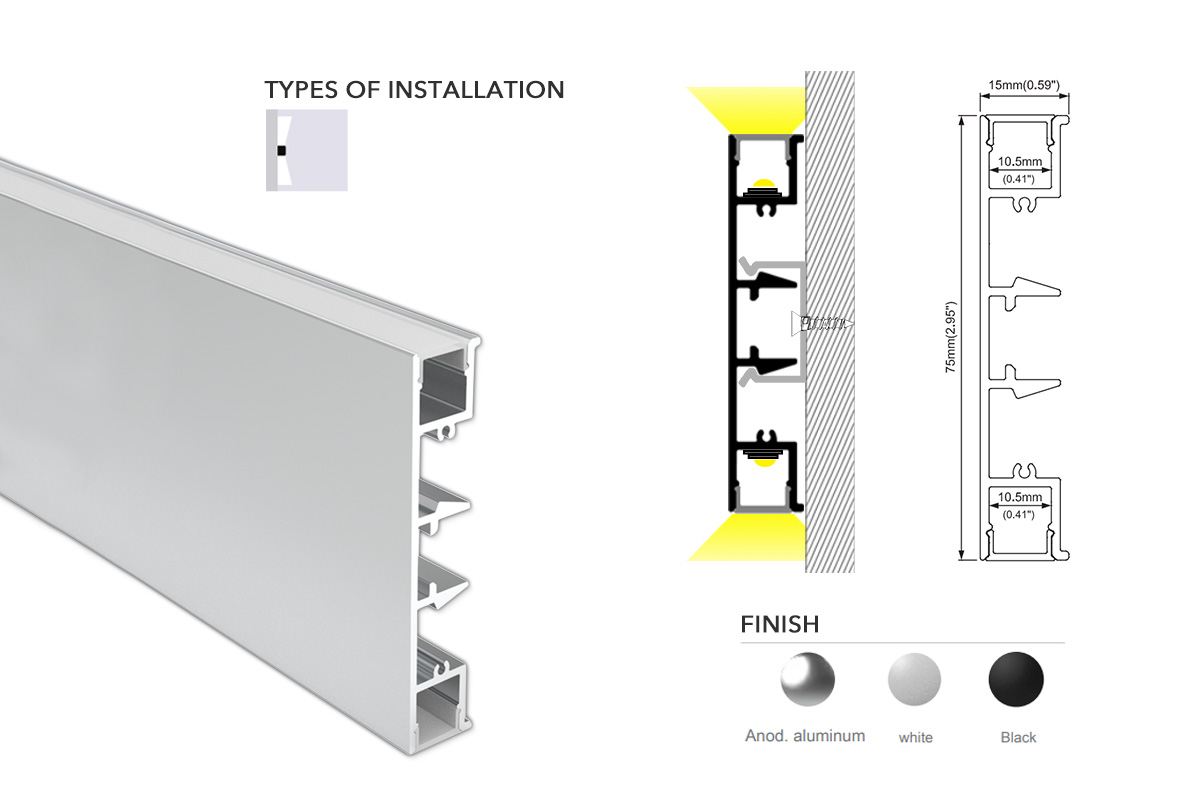 TYPES OF INSTALLATION

15mm(0.59")

10.5mm
(0.41")

75mm(2.95")

10.5mm
(0.41")

FINISH

Anod. aluminum

white

Black