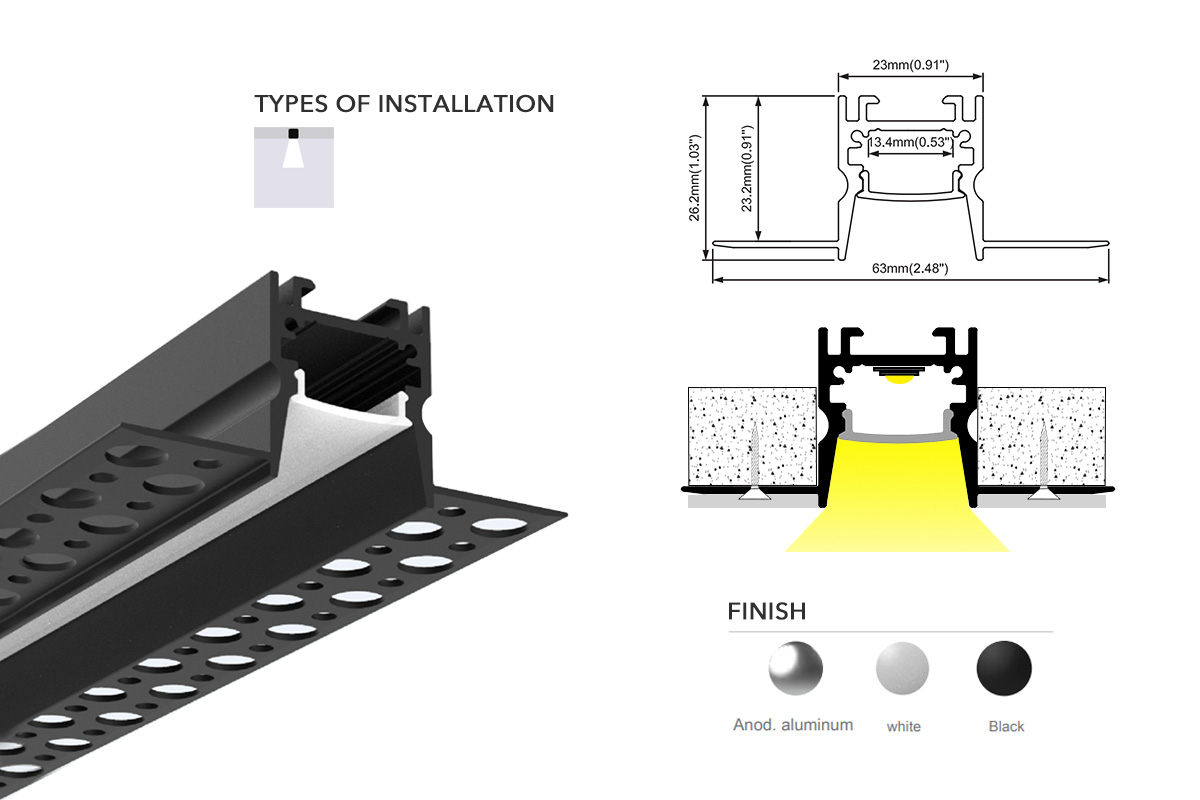 TYPES OF INSTALLATION

23mm(0.91")

13.4mm(0.53")

26.2mm(1.03")

23.2mm(0.91")

63mm(2.48")

FINISH

Anod. aluminum

white

Black