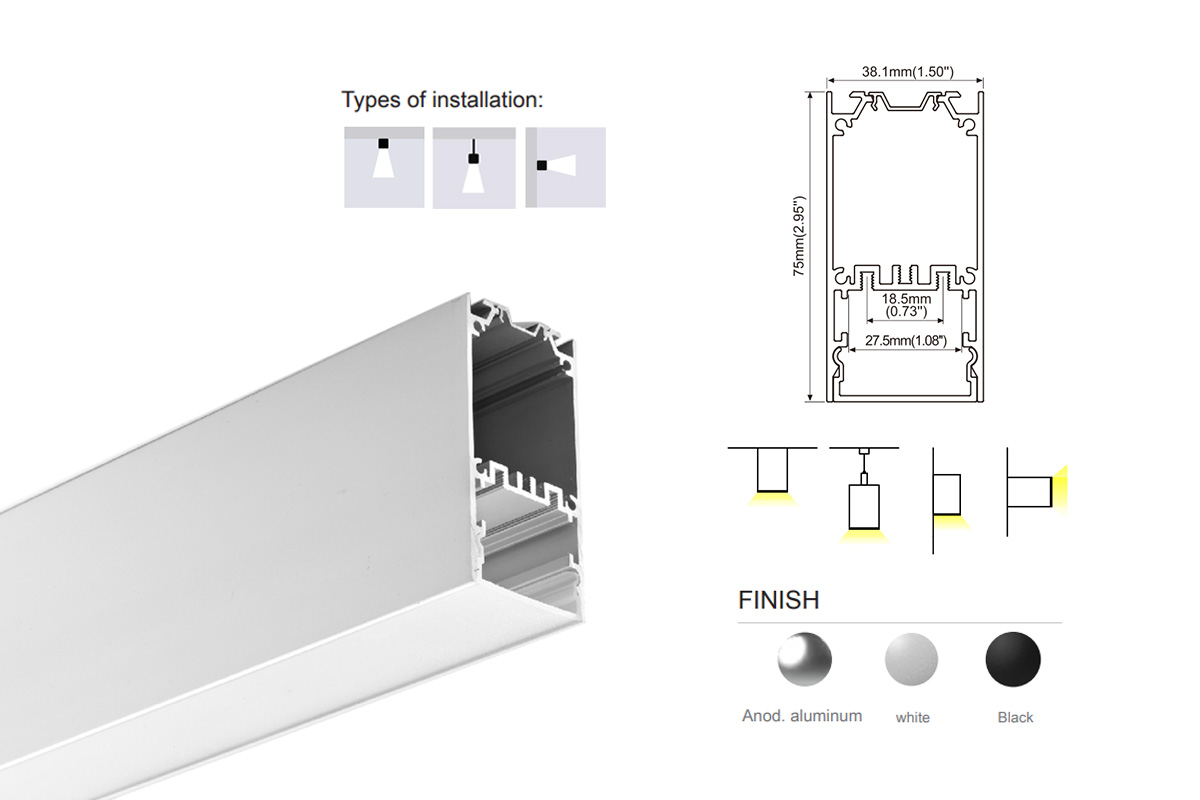 Types of installation:

38.1mm(1.50")

75mm(2.95")

18.5mm
(0.73")

27.5mm(1.08")

FINISH

Anod. aluminum

white

Black