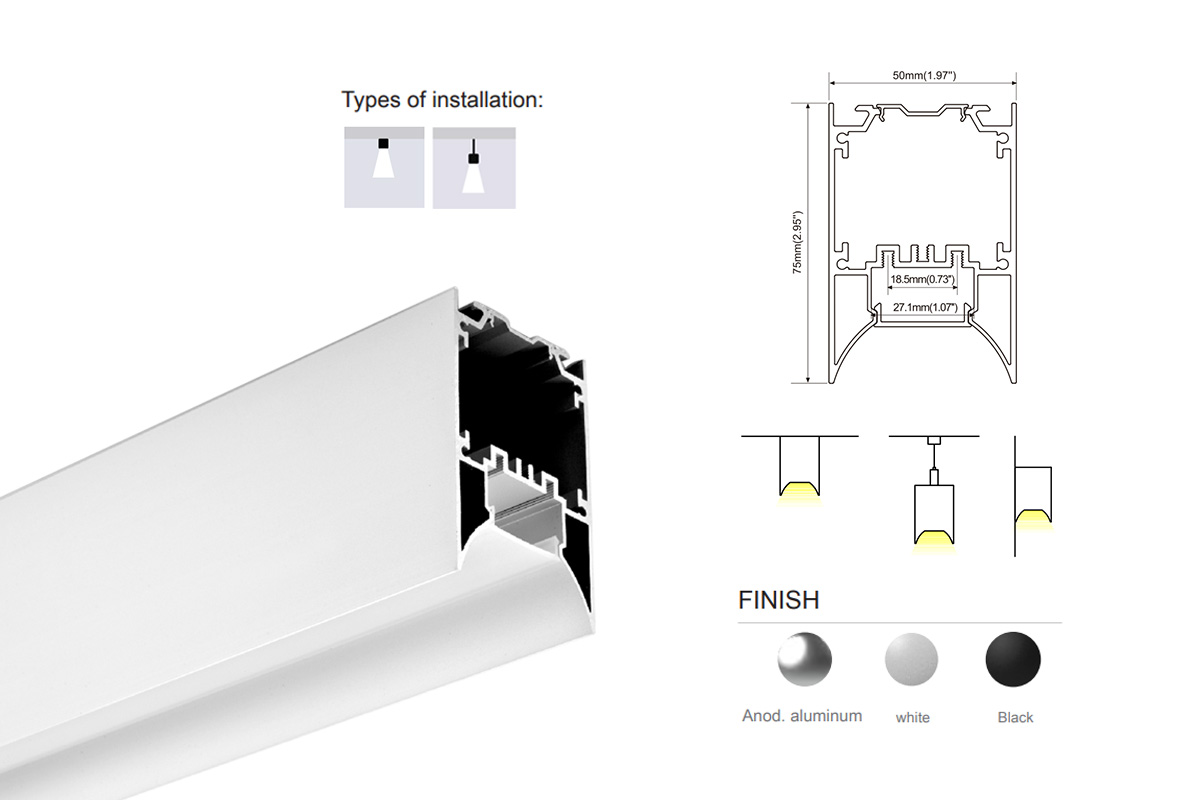 Types of installation:

50mm(1.97")

75mm(2.95")

18.5mm(0.73")

27.1mm(1.07")

FINISH

Anod. aluminum

white

Black