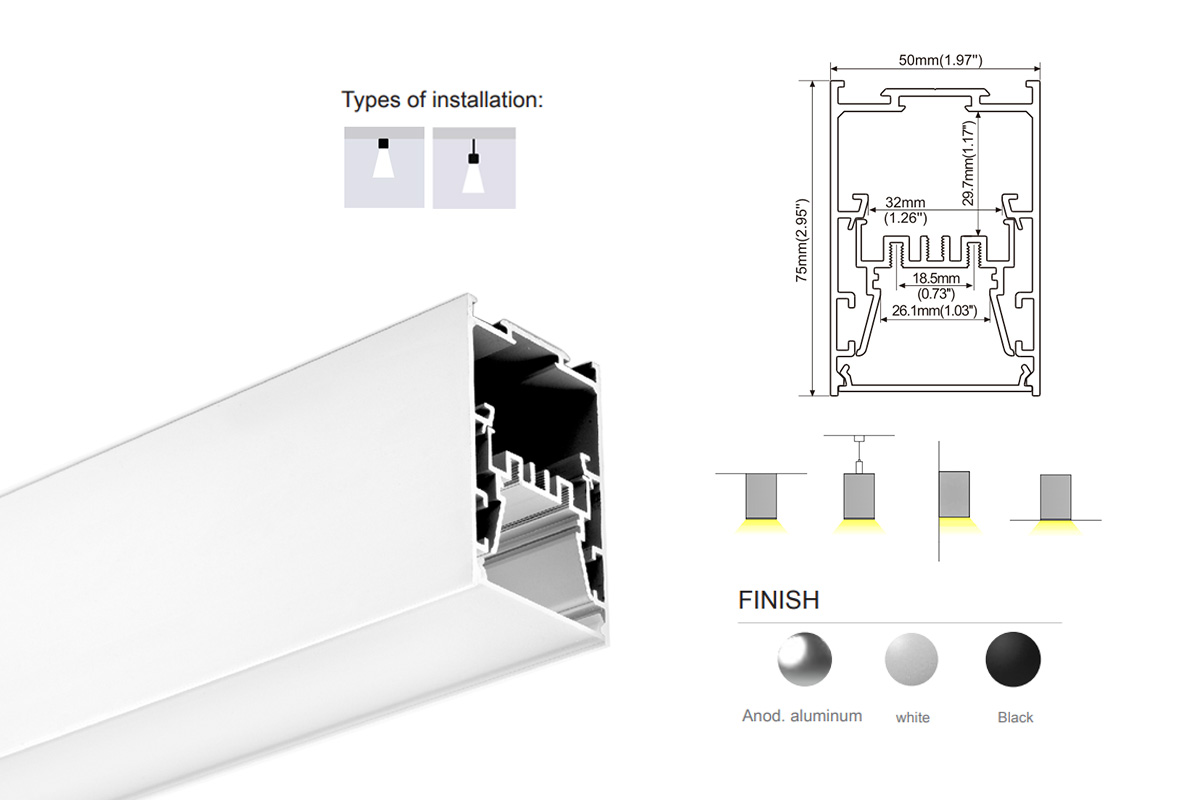 Types of installation:

50mm(1.97")
75mm(2.95")
29.7mm(1.17")
32mm
(1.26")
18.5mm
(0.73")
26.1mm(1.03")

FINISH

Anod. aluminum
white
Black