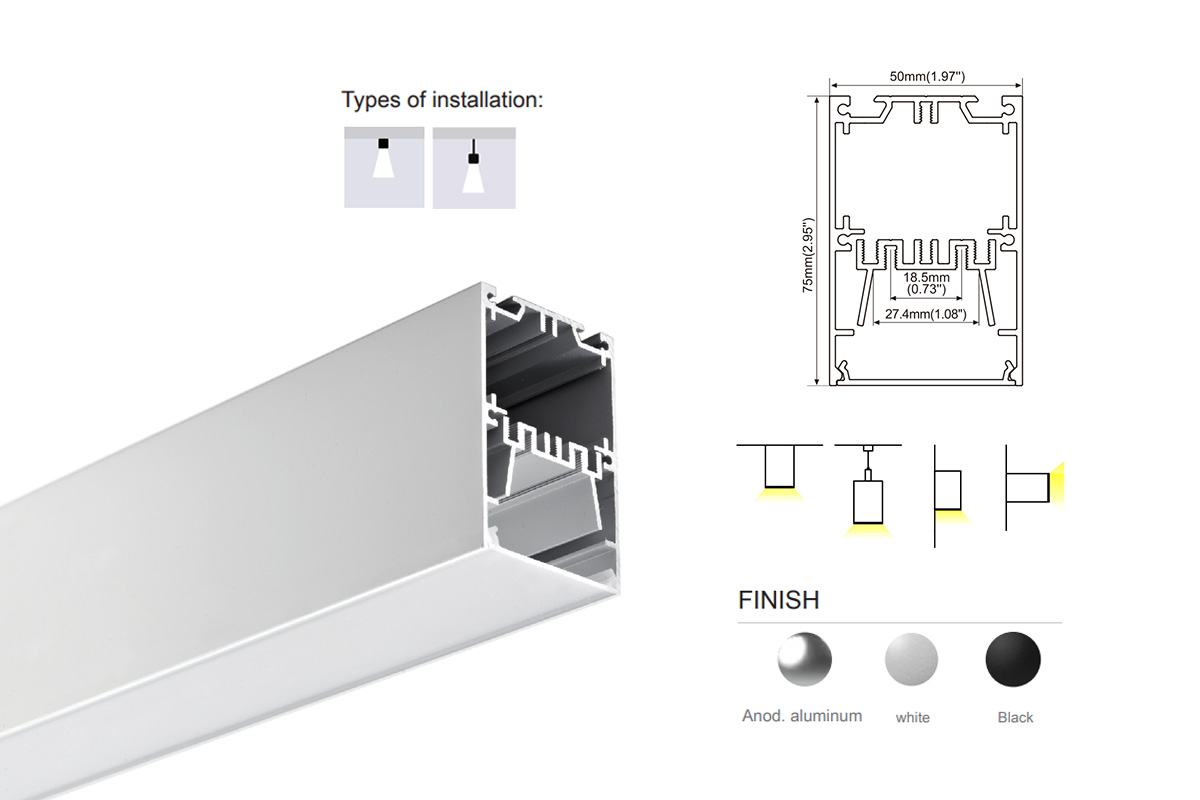 Types of installation:

50mm(1.97")

75mm(2.95")

18.5mm
(0.73")

27.4mm(1.08")

FINISH

Anod. aluminum

white

Black