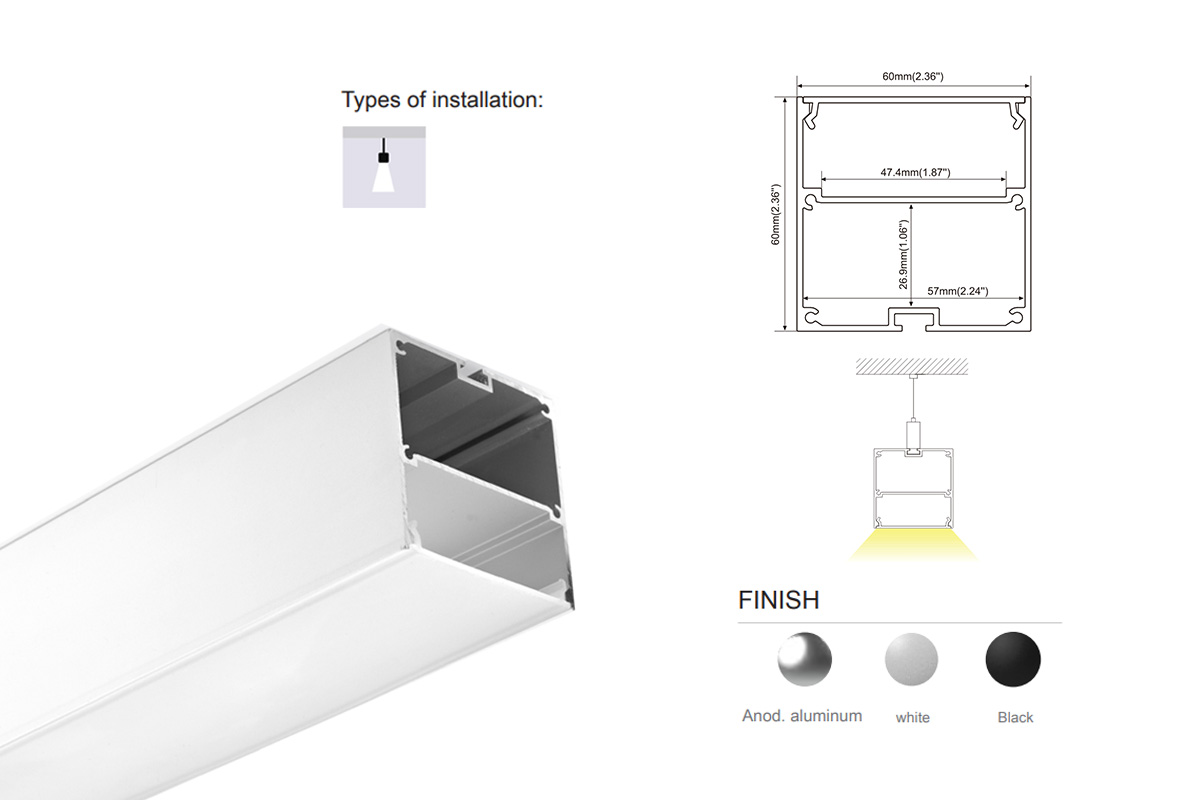 Types of installation:

60mm(2.36")

47.4mm(1.87")

60mm(2.36")

26.9mm(1.06")

57mm(2.24")

FINISH

Anod. aluminum

white

Black