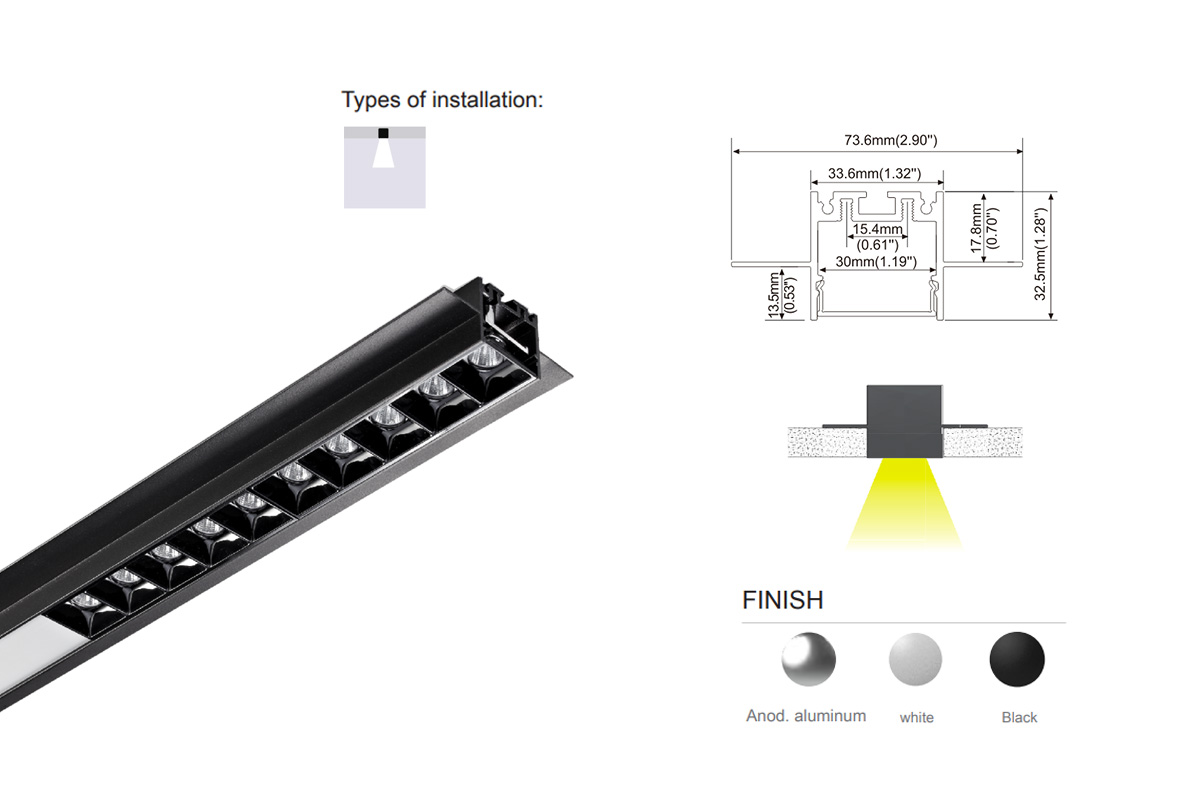 Types of installation:

73.6mm(2.90")
33.6mm(1.32")
15.4mm
(0.61")
30mm(1.19")
17.8mm
(0.70")
32.5mm(1.28")
13.5mm
(0.53")

FINISH

Anod. aluminum
white
Black